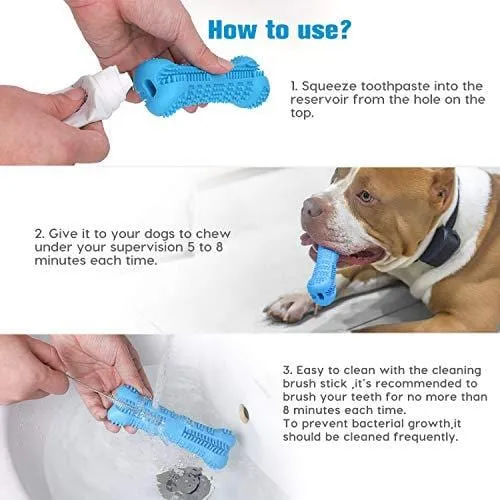 How to use?

1. Squeeze toothpaste into the reservoir from the hole on the top.

2. Give it to your dogs to chew under your supervision 5 to 8 minutes each time.

3. Easy to clean with the cleaning brush stick ,it's recommended to brush your teeth for no more than 8 minutes each time.
To prevent bacterial growth,it should be cleaned frequently.